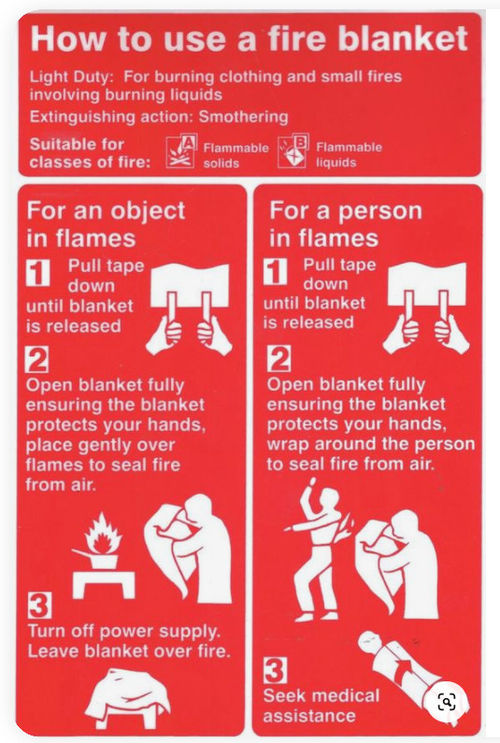 How to use a fire blanket

Light Duty: For burning clothing and small fires involving burning liquids

Extinguishing action: Smothering

Suitable for classes of fire: A Flammable solids B Flammable liquids

For an object in flames

1 Pull tape down until blanket is released

2 Open blanket fully ensuring the blanket protects your hands, place gently over flames to seal fire from air.

3 Turn off power supply. Leave blanket over fire.

For a person in flames

1 Pull tape down until blanket is released

2 Open blanket fully ensuring the blanket protects your hands, wrap around the person to seal fire from air.

3 Seek medical assistance